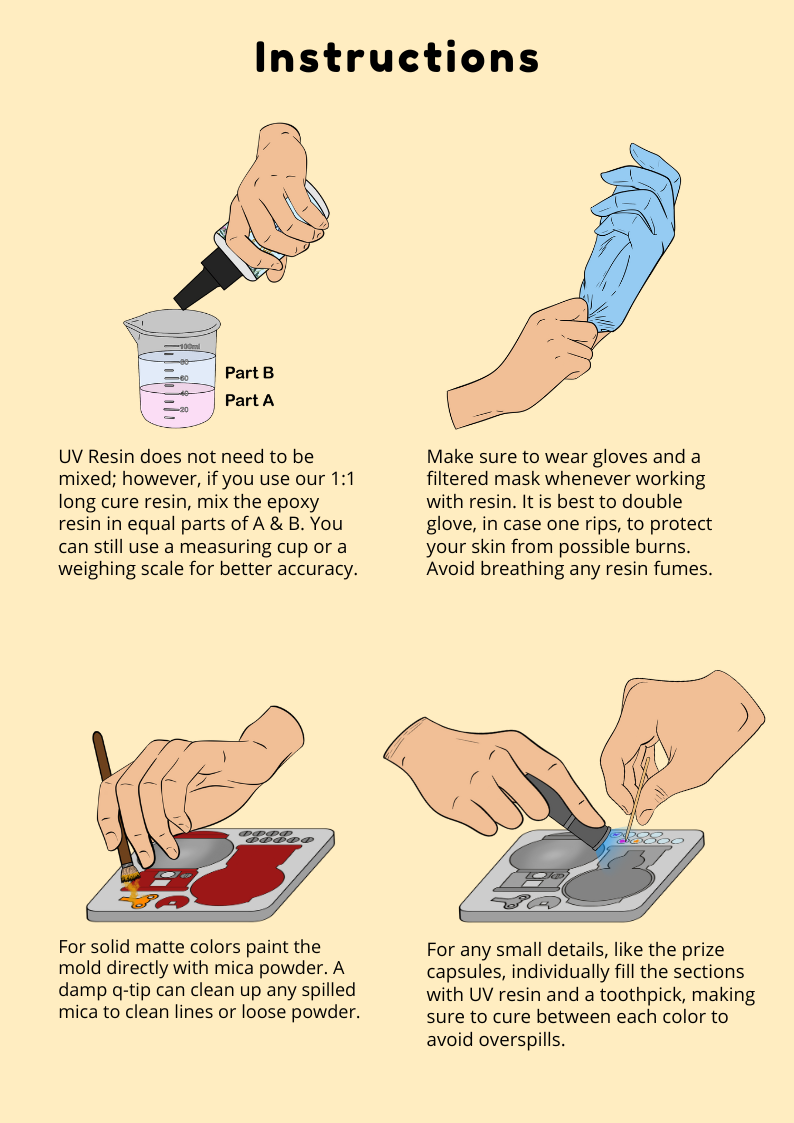 Instructions

100ml
80
60
40
20
Part B
Part A

UV Resin does not need to be mixed; however, if you use our 1:1 long cure resin, mix the epoxy resin in equal parts of A & B. You can still use a measuring cup or a weighing scale for better accuracy.

Make sure to wear gloves and a filtered mask whenever working with resin. It is best to double glove, in case one rips, to protect your skin from possible burns. Avoid breathing any resin fumes.

For solid matte colors paint the mold directly with mica powder. A damp q-tip can clean up any spilled mica to clean lines or loose powder.

For any small details, like the prize capsules, individually fill the sections with UV resin and a toothpick, making sure to cure between each color to avoid overspills.