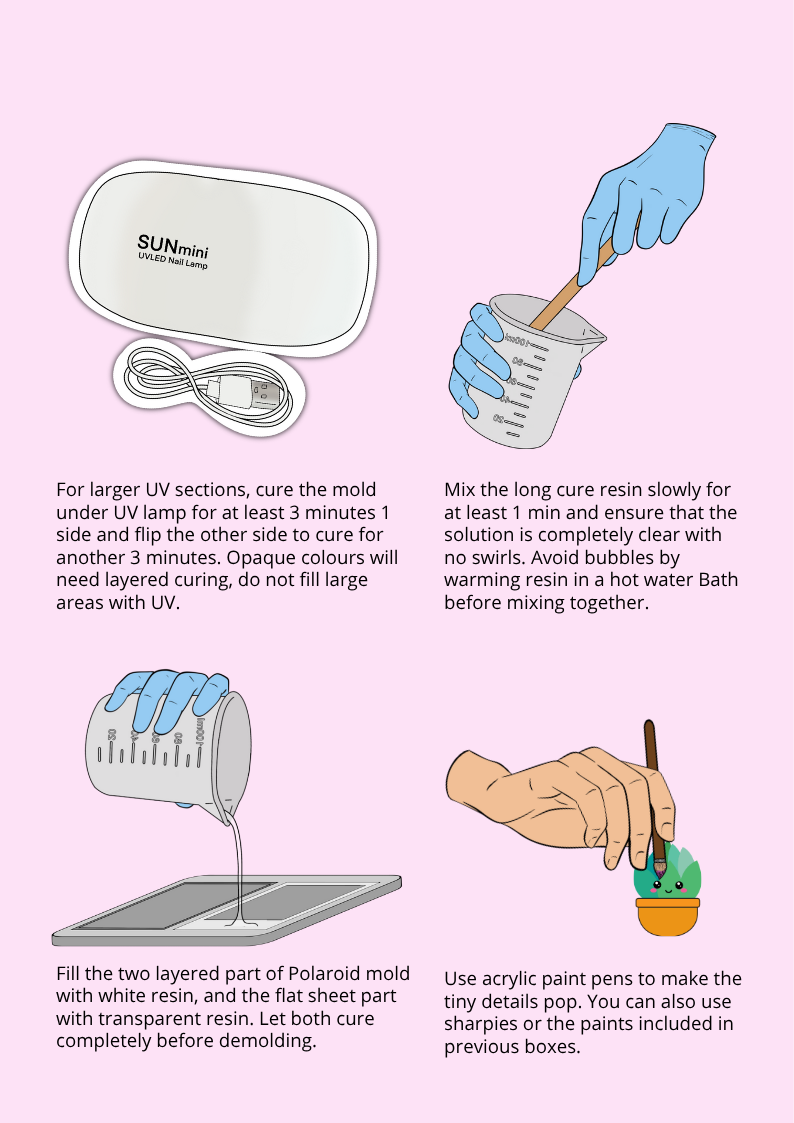 SUNmini
UVLED Nail Lamp

For larger UV sections, cure the mold under UV lamp for at least 3 minutes 1 side and flip the other side to cure for another 3 minutes. Opaque colours will need layered curing, do not fill large areas with UV.

100ml
80
60
40
20

Mix the long cure resin slowly for at least 1 min and ensure that the solution is completely clear with no swirls. Avoid bubbles by warming resin in a hot water Bath before mixing together.

100ml
80
60
40
20

Fill the two layered part of Polaroid mold with white resin, and the flat sheet part with transparent resin. Let both cure completely before demolding.

Use acrylic paint pens to make the tiny details pop. You can also use sharpies or the paints included in previous boxes.