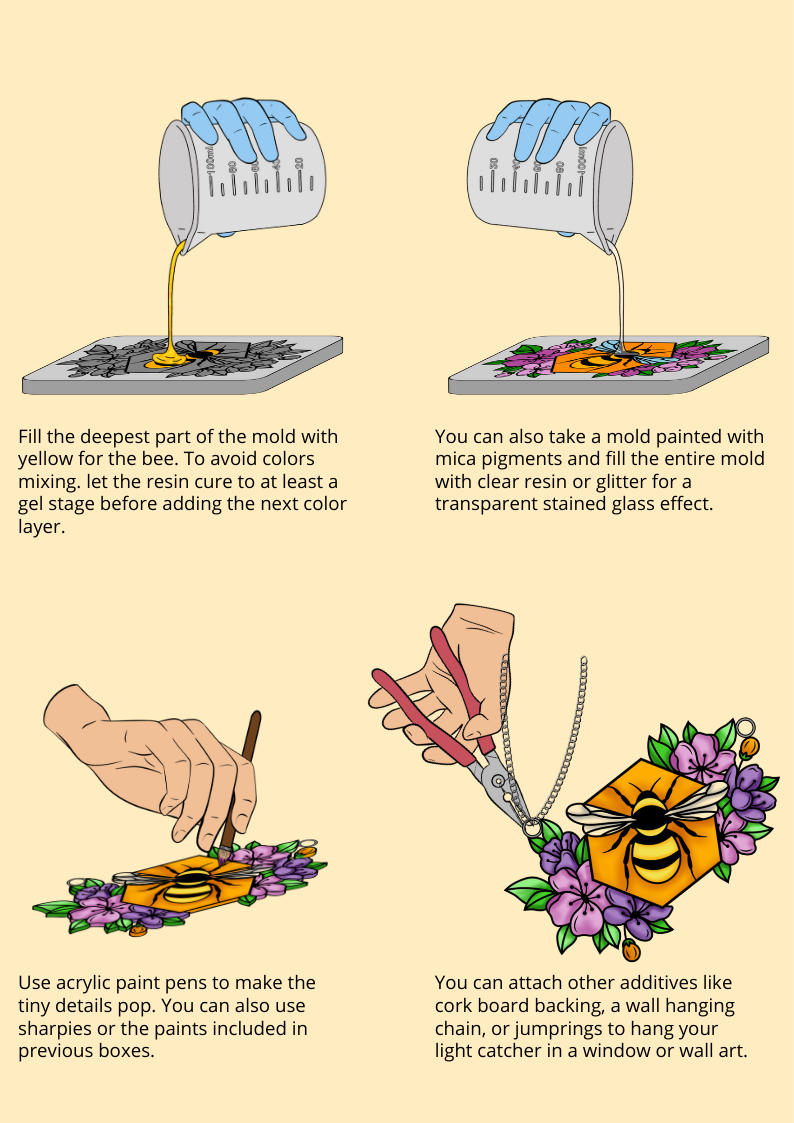 100ml
60
40
20

20
40
60
100ml

Fill the deepest part of the mold with yellow for the bee. To avoid colors mixing. let the resin cure to at least a gel stage before adding the next color layer.

You can also take a mold painted with mica pigments and fill the entire mold with clear resin or glitter for a transparent stained glass effect.

Use acrylic paint pens to make the tiny details pop. You can also use sharpies or the paints included in previous boxes.

You can attach other additives like cork board backing, a wall hanging chain, or jumprings to hang your light catcher in a window or wall art.