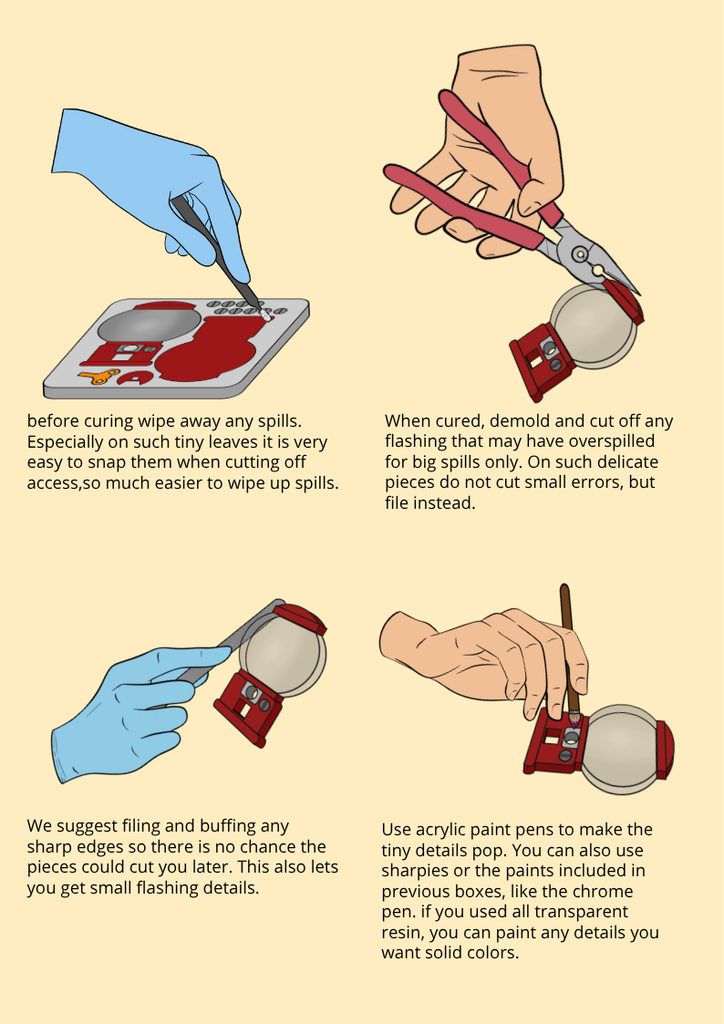 before curing wipe away any spills. Especially on such tiny leaves it is very easy to snap them when cutting off access,so much easier to wipe up spills.

When cured, demold and cut off any flashing that may have overspilled for big spills only. On such delicate pieces do not cut small errors, but file instead.

We suggest filing and buffing any sharp edges so there is no chance the pieces could cut you later. This also lets you get small flashing details.

Use acrylic paint pens to make the tiny details pop. You can also use sharpies or the paints included in previous boxes, like the chrome pen. if you used all transparent resin, you can paint any details you want solid colors.