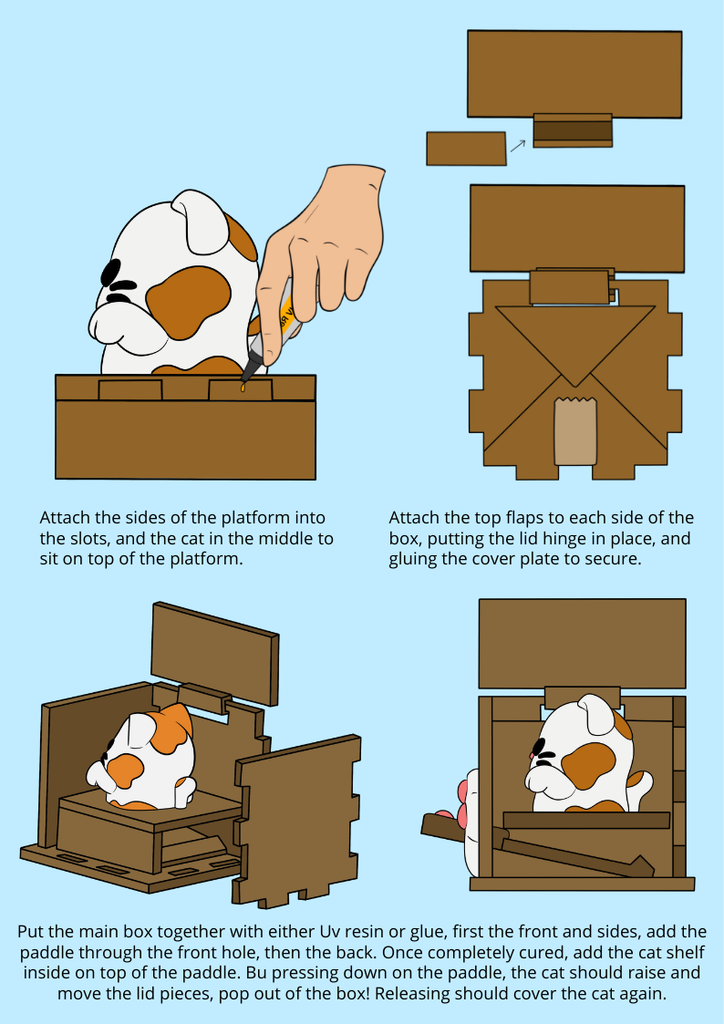 Attach the sides of the platform into the slots, and the cat in the middle to sit on top of the platform.

Attach the top flaps to each side of the box, putting the lid hinge in place, and gluing the cover plate to secure.

Put the main box together with either Uv resin or glue, first the front and sides, add the paddle through the front hole, then the back. Once completely cured, add the cat shelf inside on top of the paddle. Bu pressing down on the paddle, the cat should raise and move the lid pieces, pop out of the box! Releasing should cover the cat again.