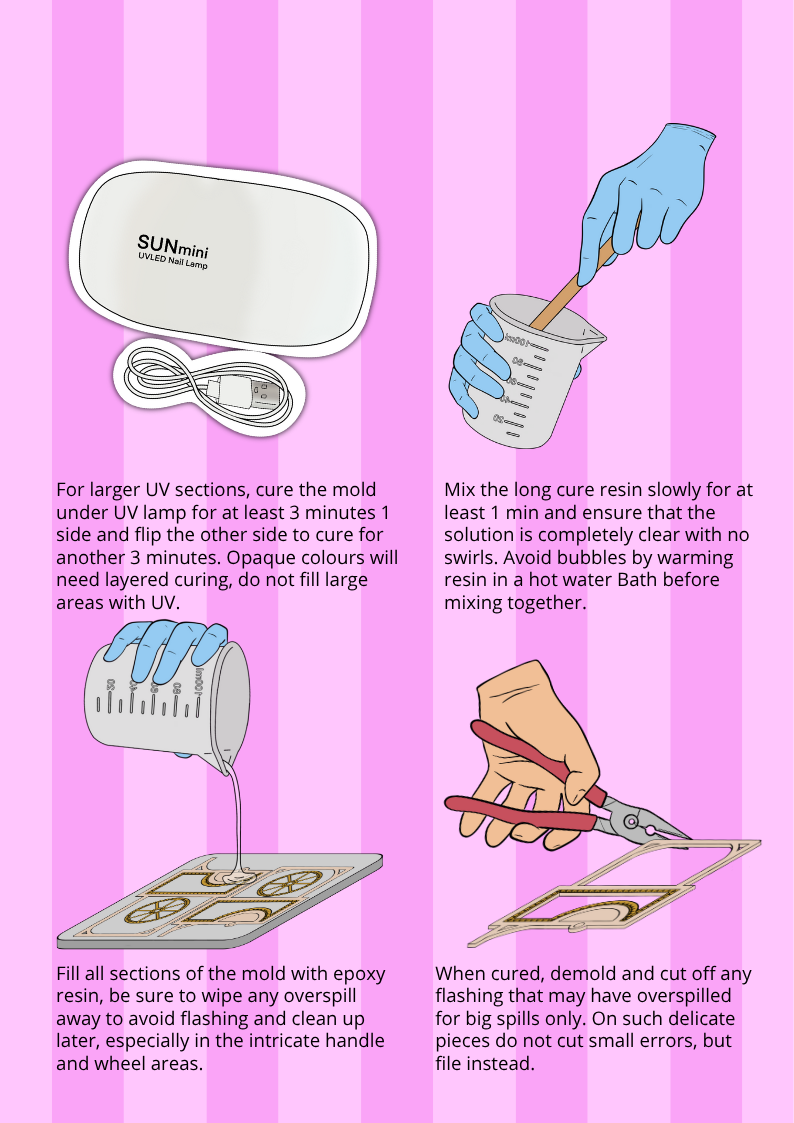 SUNmini
UVLED Nail Lamp

100ml
80
60
40
20

For larger UV sections, cure the mold under UV lamp for at least 3 minutes 1 side and flip the other side to cure for another 3 minutes. Opaque colours will need layered curing, do not fill large areas with UV.

Mix the long cure resin slowly for at least 1 min and ensure that the solution is completely clear with no swirls. Avoid bubbles by warming resin in a hot water Bath before mixing together.

20
40
60
80
100ml

Fill all sections of the mold with epoxy resin, be sure to wipe any overspill away to avoid flashing and clean up later, especially in the intricate handle and wheel areas.

When cured, demold and cut off any flashing that may have overspilled for big spills only. On such delicate pieces do not cut small errors, but file instead.