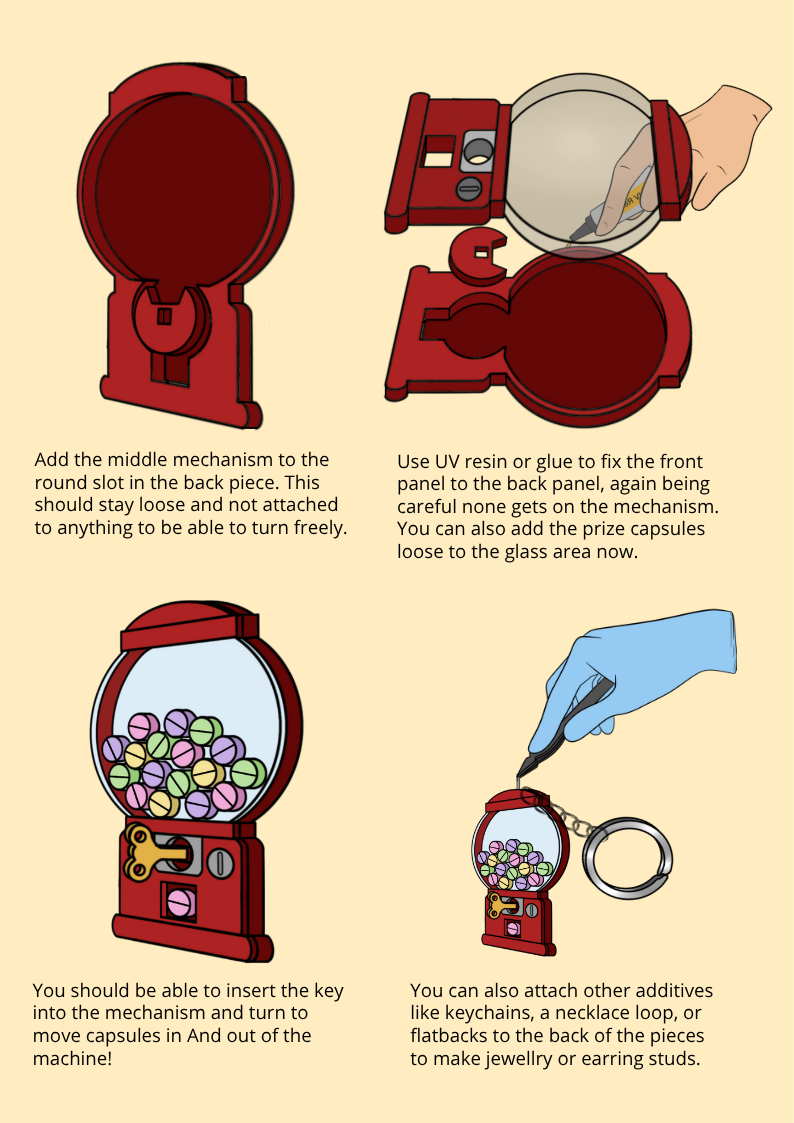 Add the middle mechanism to the round slot in the back piece. This should stay loose and not attached to anything to be able to turn freely.

Use UV resin or glue to fix the front panel to the back panel, again being careful none gets on the mechanism. You can also add the prize capsules loose to the glass area now.

You should be able to insert the key into the mechanism and turn to move capsules in And out of the machine!

You can also attach other additives like keychains, a necklace loop, or flatbacks to the back of the pieces to make jewellry or earring studs.