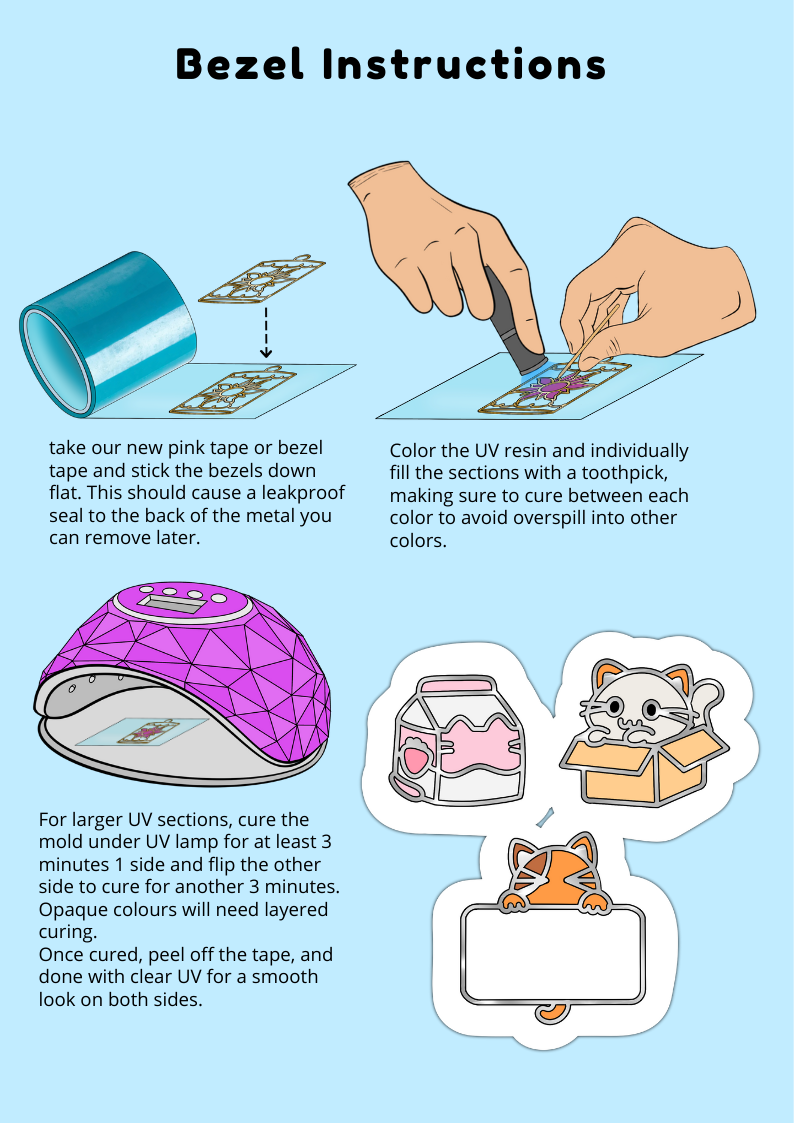 Bezel Instructions

take our new pink tape or bezel tape and stick the bezels down flat. This should cause a leakproof seal to the back of the metal you can remove later.

Color the UV resin and individually fill the sections with a toothpick, making sure to cure between each color to avoid overspill into other colors.

For larger UV sections, cure the mold under UV lamp for at least 3 minutes 1 side and flip the other side to cure for another 3 minutes. Opaque colours will need layered curing.
Once cured, peel off the tape, and done with clear UV for a smooth look on both sides.