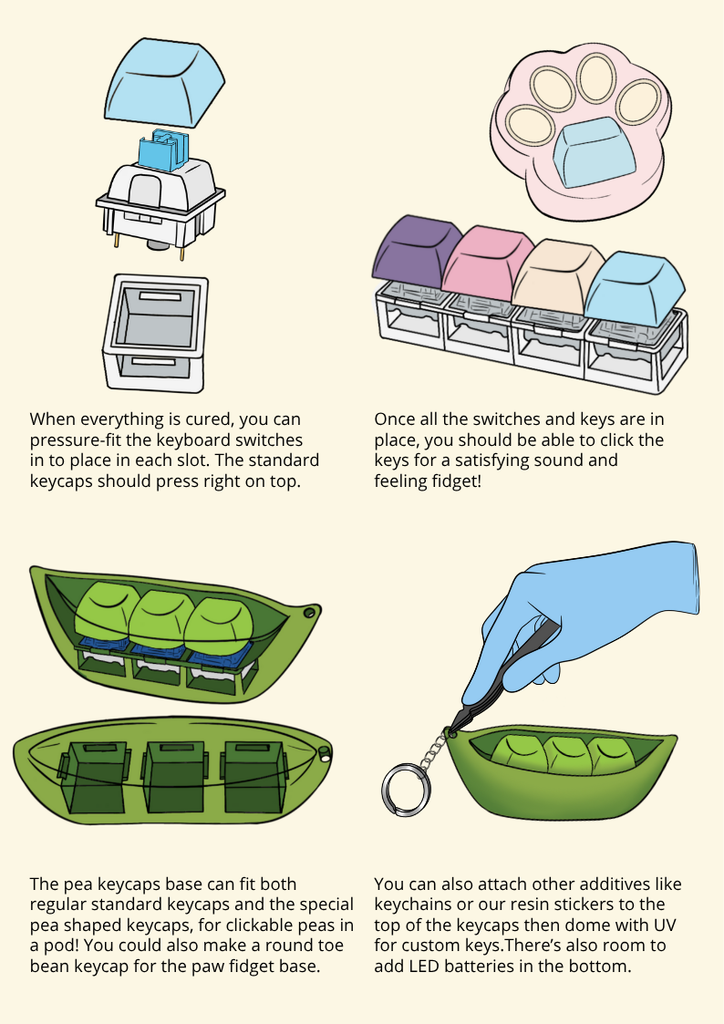 When everything is cured, you can pressure-fit the keyboard switches in to place in each slot. The standard keycaps should press right on top.

Once all the switches and keys are in place, you should be able to click the keys for a satisfying sound and feeling fidget!

The pea keycaps base can fit both regular standard keycaps and the special pea shaped keycaps, for clickable peas in a pod! You could also make a round toe bean keycap for the paw fidget base.

You can also attach other additives like keychains or our resin stickers to the top of the keycaps then dome with UV for custom keys.There's also room to add LED batteries in the bottom.