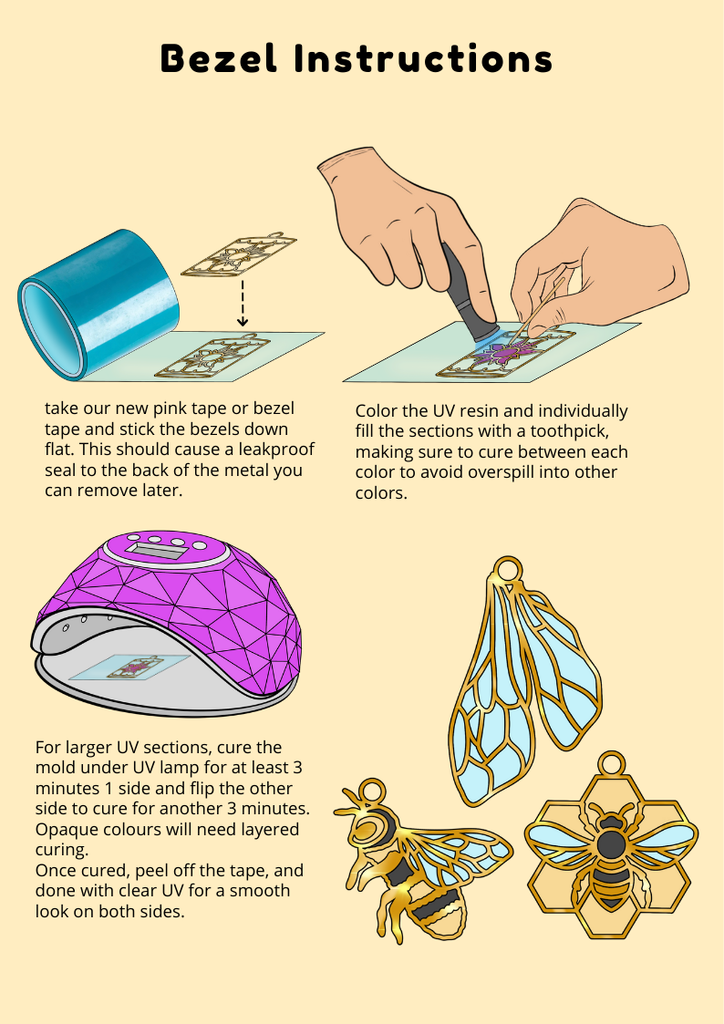 Bezel Instructions

take our new pink tape or bezel tape and stick the bezels down flat. This should cause a leakproof seal to the back of the metal you can remove later.

Color the UV resin and individually fill the sections with a toothpick, making sure to cure between each color to avoid overspill into other colors.

For larger UV sections, cure the mold under UV lamp for at least 3 minutes 1 side and flip the other side to cure for another 3 minutes. Opaque colours will need layered curing.
Once cured, peel off the tape, and done with clear UV for a smooth look on both sides.